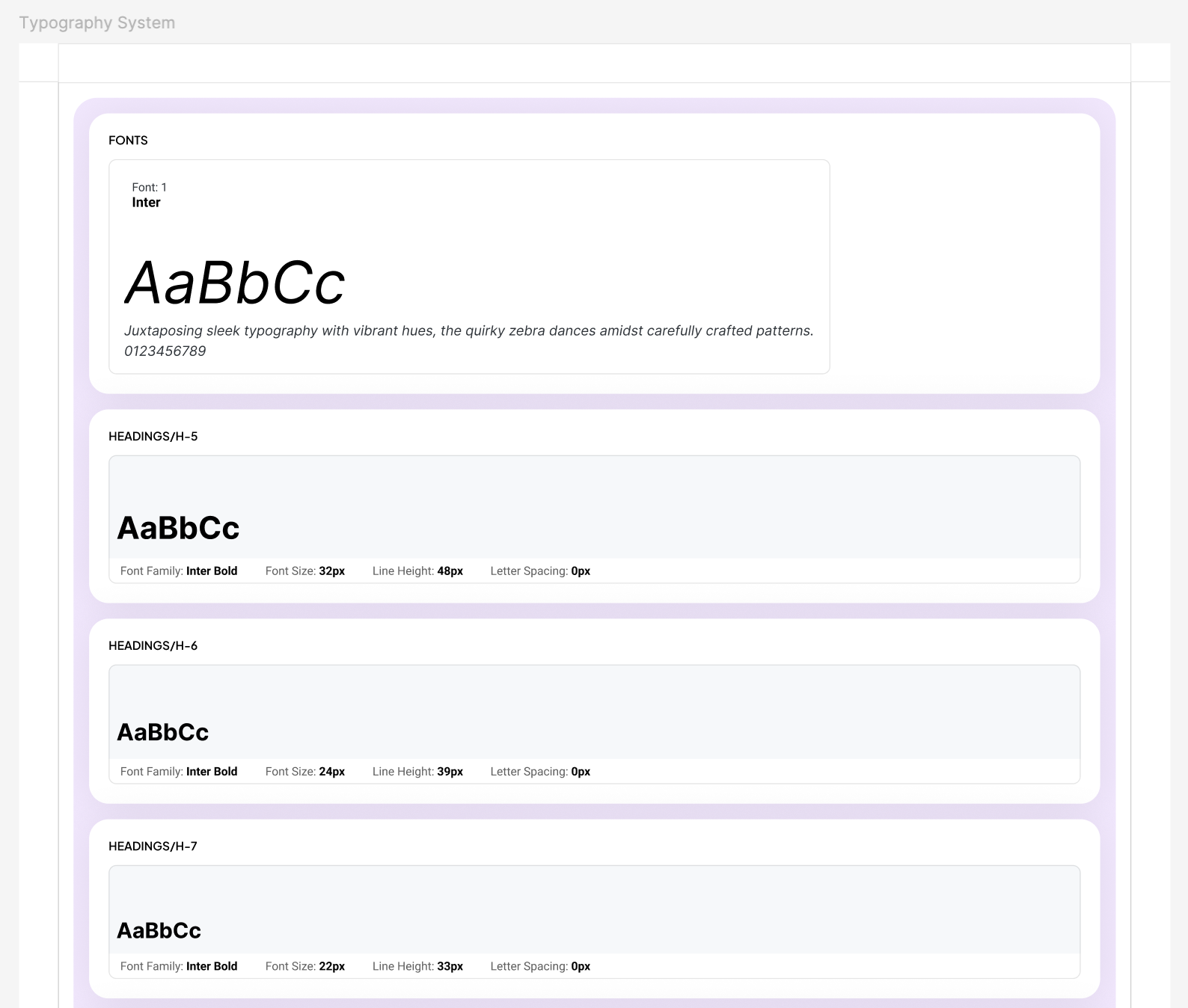 Typography System

FONTS

Font: 1
Inter

AaBbCc

Juxtaposing sleek typography with vibrant hues, the quirky zebra dances amidst carefully crafted patterns. 0123456789

HEADINGS/H-5

AaBbCc

Font Family: Inter Bold Font Size: 32px Line Height: 48px Letter Spacing: 0px

HEADINGS/H-6

AaBbCc

Font Family: Inter Bold Font Size: 24px Line Height: 39px Letter Spacing: 0px

HEADINGS/H-7

AaBbCc

Font Family: Inter Bold Font Size: 22px Line Height: 33px Letter Spacing: 0px